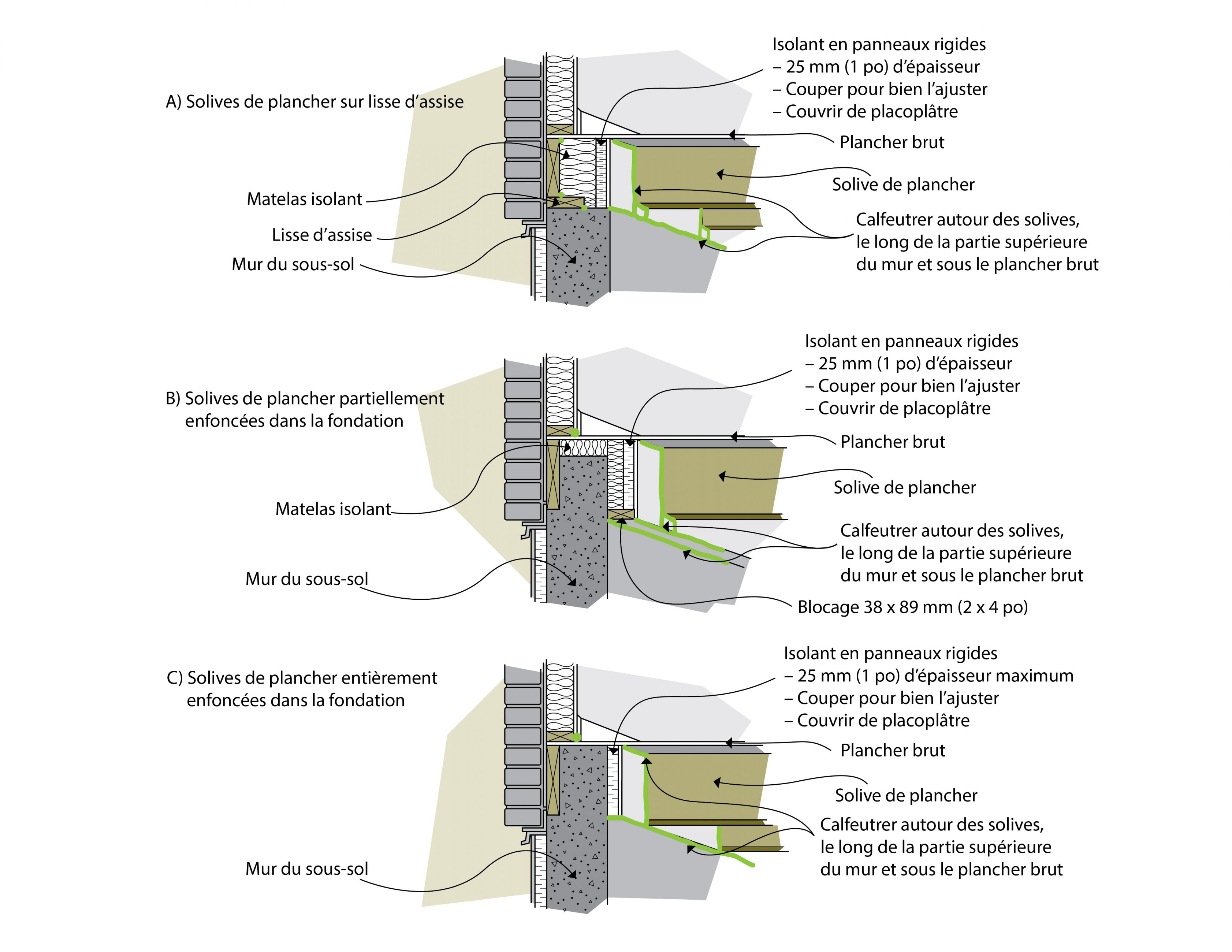 A) Solives de plancher sur lisse d'assise

Isolant en panneaux rigides
– 25 mm (1 po) d'épaisseur
– Couper pour bien l'ajuster
– Couvrir de placoplâtre

Plancher brut

Solive de plancher

Matelas isolant

Lisse d'assise

Mur du sous-sol

Calfeutrer autour des solives, le long de la partie supérieure du mur et sous le plancher brut

B) Solives de plancher partiellement enfoncées dans la fondation

Isolant en panneaux rigides
– 25 mm (1 po) d'épaisseur
– Couper pour bien l'ajuster
– Couvrir de placoplâtre

Plancher brut

Solive de plancher

Matelas isolant

Calfeutrer autour des solives, le long de la partie supérieure du mur et sous le plancher brut

Mur du sous-sol

Blocage 38 x 89 mm (2 x 4 po)

C) Solives de plancher entièrement enfoncées dans la fondation

Isolant en panneaux rigides
– 25 mm (1 po) d'épaisseur maximum
– Couper pour bien l'ajuster
– Couvrir de placoplâtre

Plancher brut

Solive de plancher

Calfeutrer autour des solives, le long de la partie supérieure du mur et sous le plancher brut

Mur du sous-sol